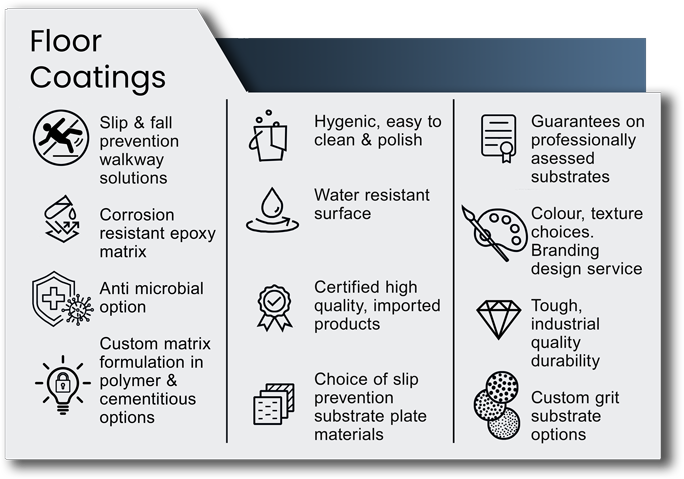 Floor Coatings

Slip & fall prevention walkway solutions

Corrosion resistant epoxy matrix

Anti microbial option

Custom matrix formulation in polymer & cementitious options

Hygenic, easy to clean & polish

Water resistant surface

Certified high quality, imported products

Choice of slip prevention substrate plate materials

Guarantees on professionally asessed substrates

Colour, texture choices. Branding design service

Tough, industrial quality durability

Custom grit substrate options